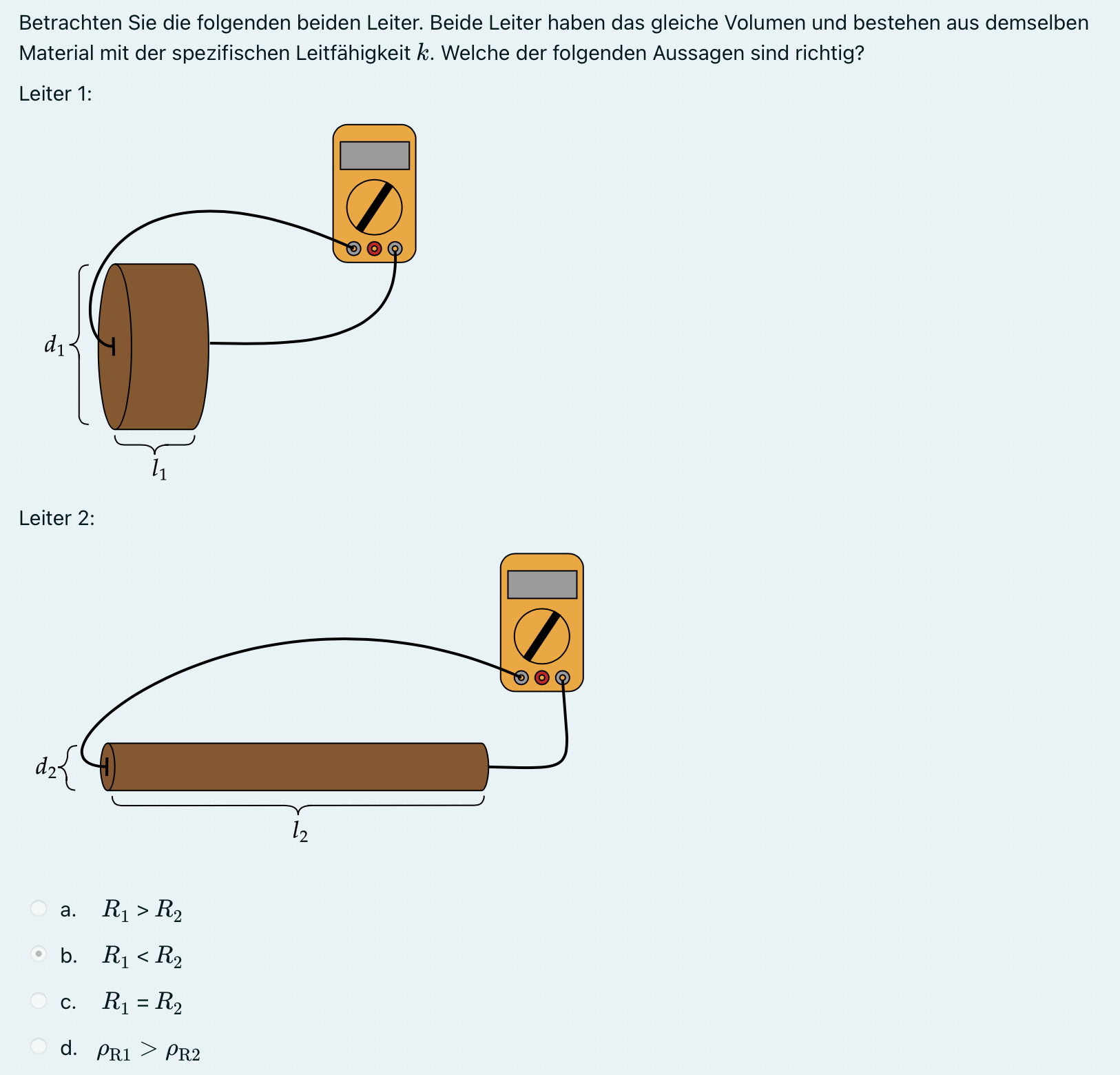 Betrachten Sie die folgenden beiden Leiter. Beide Leiter haben das gleiche Volumen und bestehen aus demselben Material mit der spezifischen Leitfähigkeit $k$. Welche der folgenden Aussagen sind richtig?

Leiter 1:

$d_1$

$l_1$

Leiter 2:

$d_2$

$l_2$

a. $R_1 > R_2$

b. $R_1 < R_2$

c. $R_1 = R_2$

d. $\rho_{R1} > \rho_{R2}$